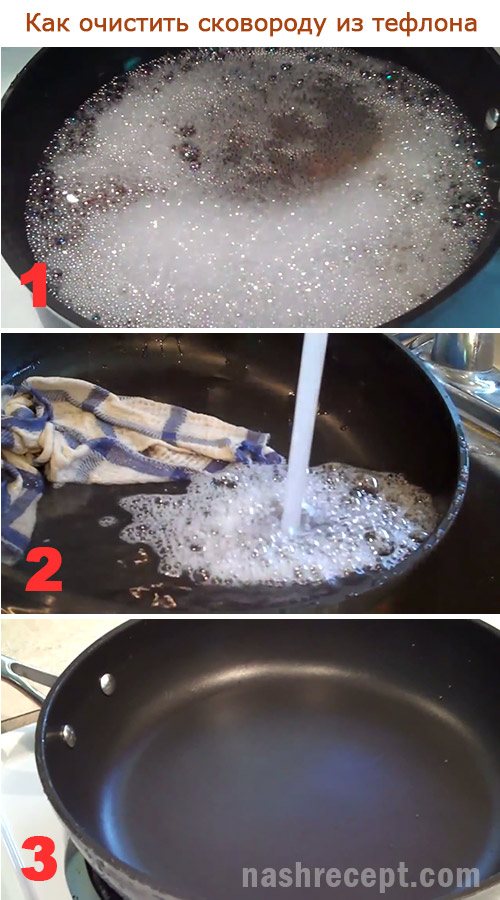 Как очистить сковороду из тефлона

1

2

3

nashrecept.com