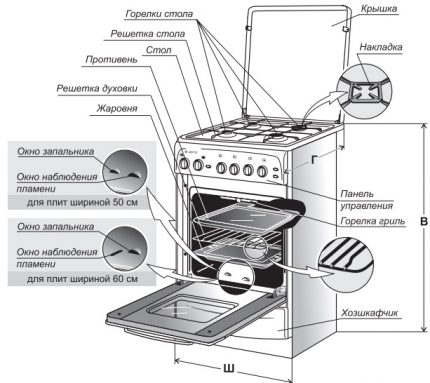 Горелки стола
Решетка стола
Стол
Противень
Решетка духовки
Жаровня
Крышка
Накладка
Окно запальника
Окно наблюдения пламени
для плит шириной 50 см
Окно запальника
Окно наблюдения пламени
для плит шириной 60 см
Г
Панель управления
Горелка гриль
В
Хозшкафчик
Ш